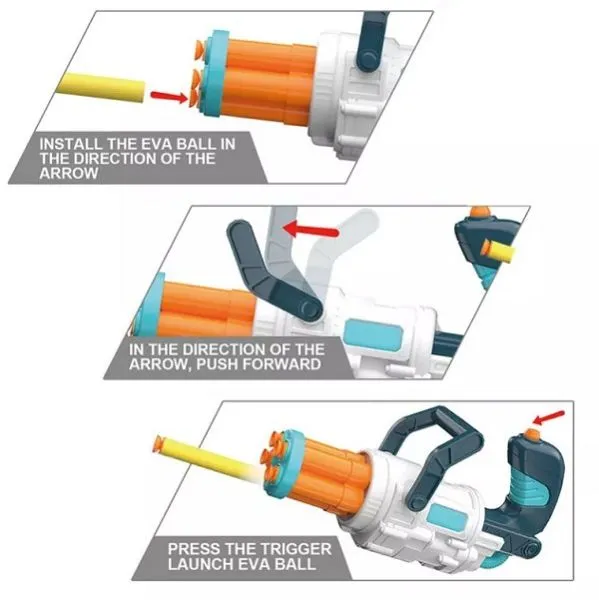 INSTALL THE EVA BALL IN THE DIRECTION OF THE ARROW

IN THE DIRECTION OF THE ARROW, PUSH FORWARD

PRESS THE TRIGGER LAUNCH EVA BALL