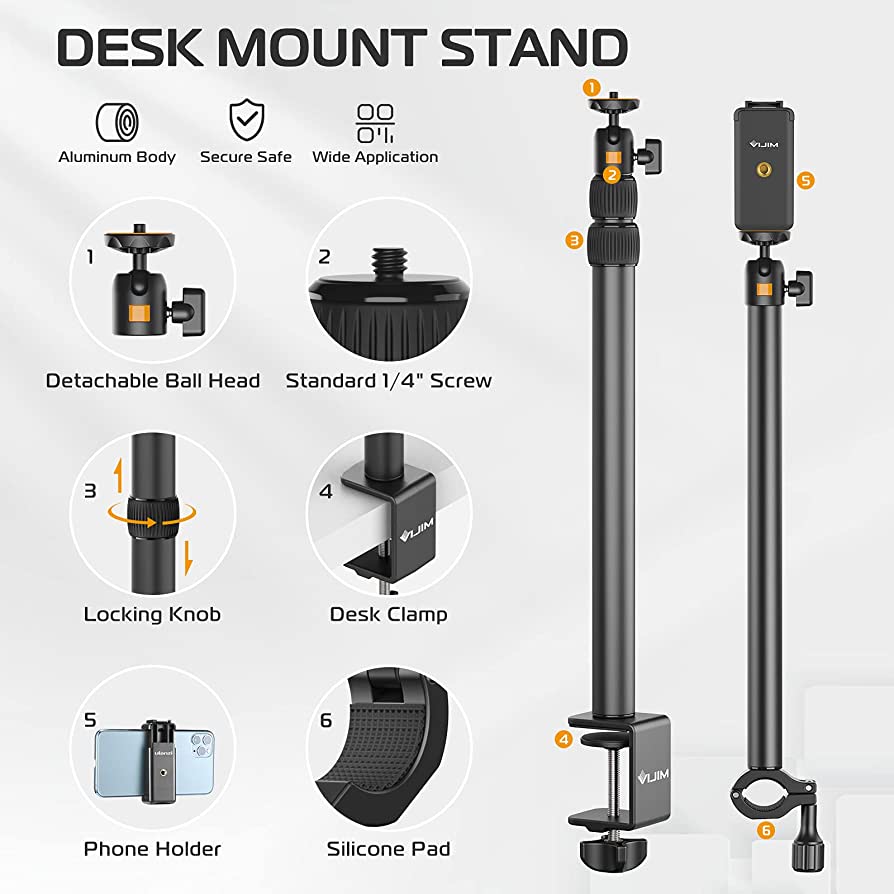 DESK MOUNT STAND

Aluminum Body
Secure Safe
Wide Application

1
Detachable Ball Head

2
Standard 1/4" Screw

3
Locking Knob

4
VIJIM
Desk Clamp

5
ulanzi
Phone Holder

6
Silicone Pad

1
2
3
4
VIJIM

VIJIM
5
6