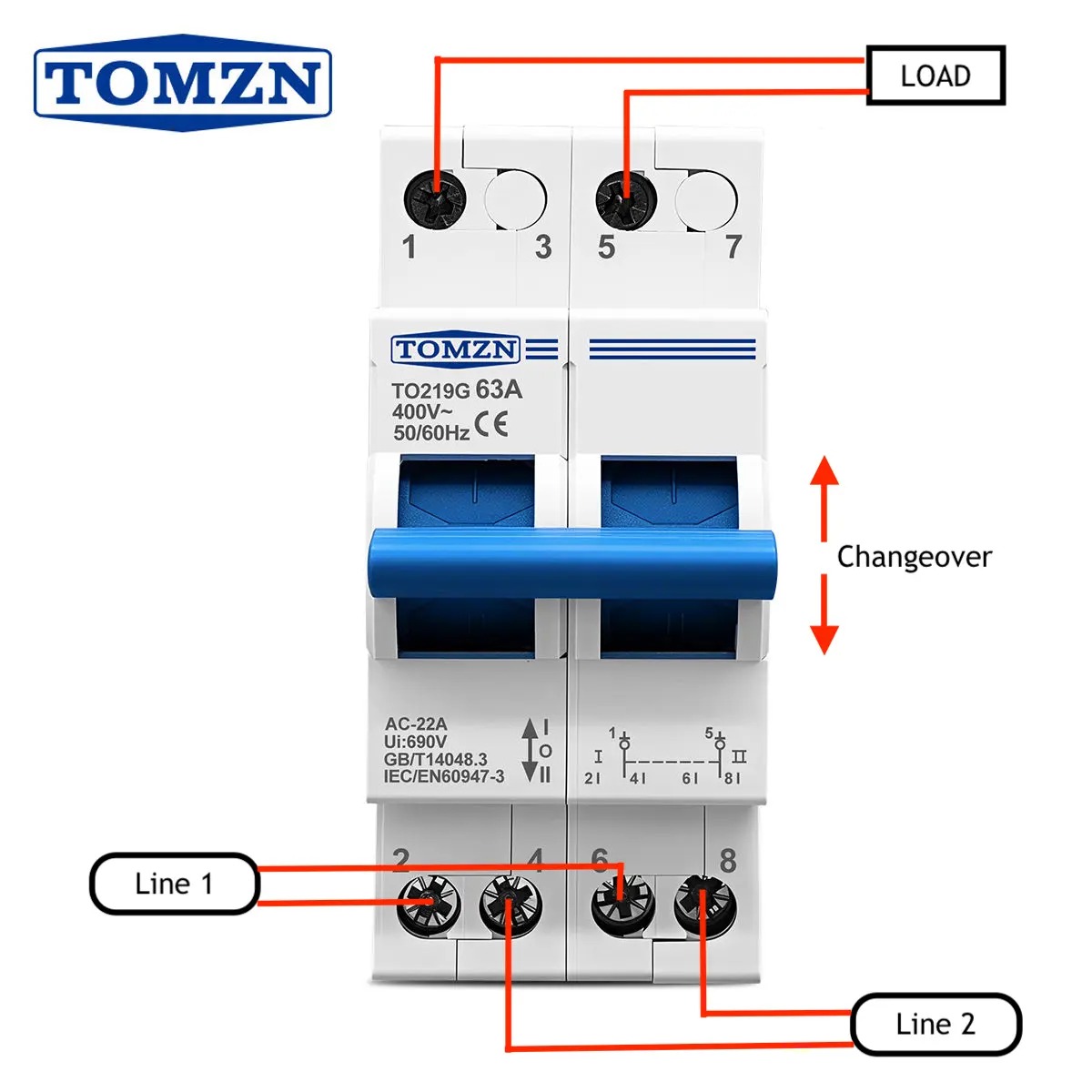 TOMZN

LOAD

1 3 5 7

TOMZN

TO219G 63A
400V~
50/60Hz CE

Changeover

AC-22A
Ui:690V
GB/T14048.3
IEC/EN60947-3

I
O
II

1 5
I II
2 4 6 8

2 4 6 8

Line 1

Line 2