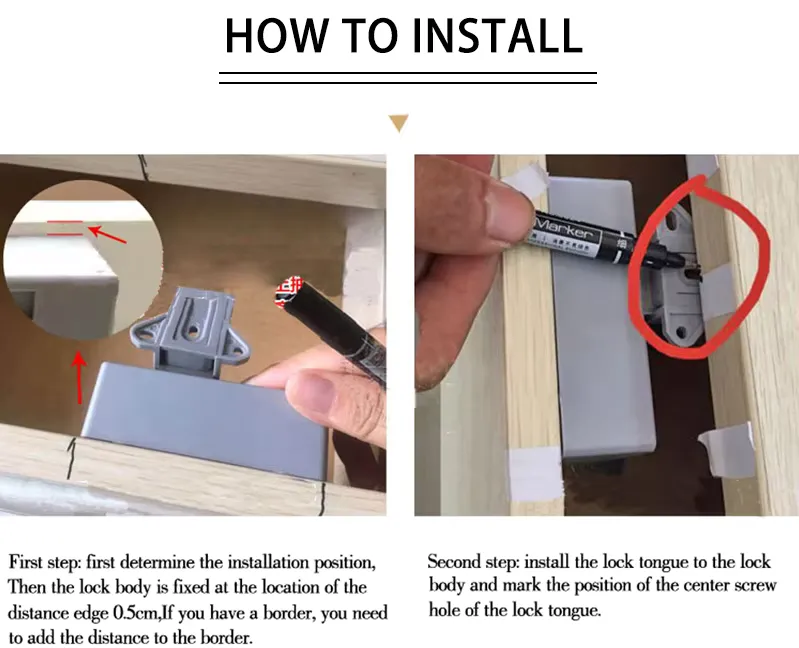 HOW TO INSTALL

Marker

First step: first determine the installation position, Then the lock body is fixed at the location of the distance edge 0.5cm,If you have a border, you need to add the distance to the border.

Second step: install the lock tongue to the lock body and mark the position of the center screw hole of the lock tongue.