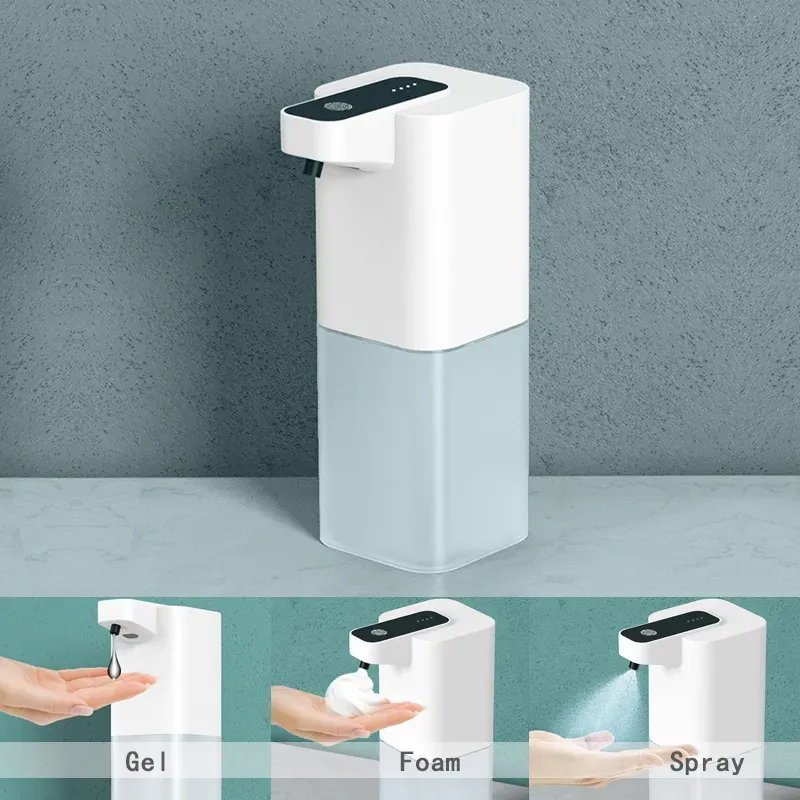 Gel

Foam

Spray